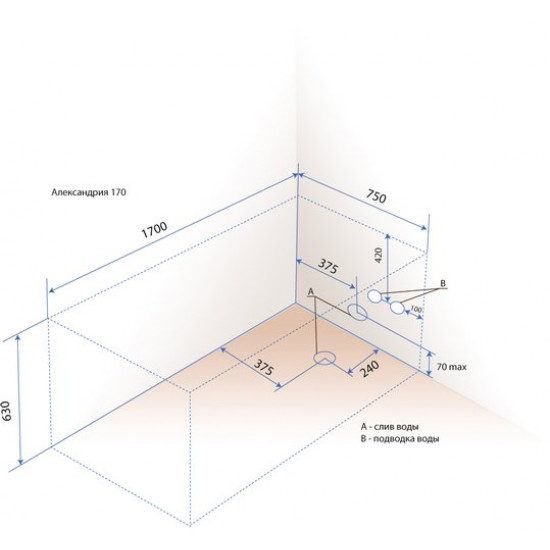 Александрия 170

1700

750

420

375

B

A

100

375

240

70 max

630

A - слив воды
B - подводка воды