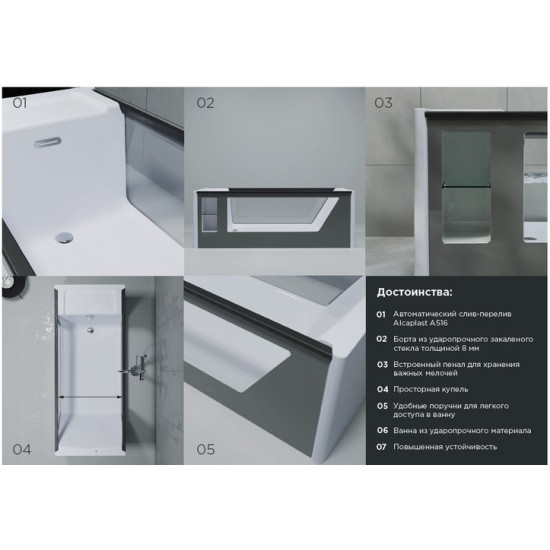 01

02

03

04

05

Достоинства:

01 Автоматический слив-перелив Alcaplast A516

02 Борта из ударопрочного закаленого стекла толщиной 8 мм

03 Встроенный пенал для хранения важных мелочей

04 Просторная купель

05 Удобные поручни для легкого доступа в ванну

06 Ванна из ударопрочного материала

07 Повышенная устойчивость