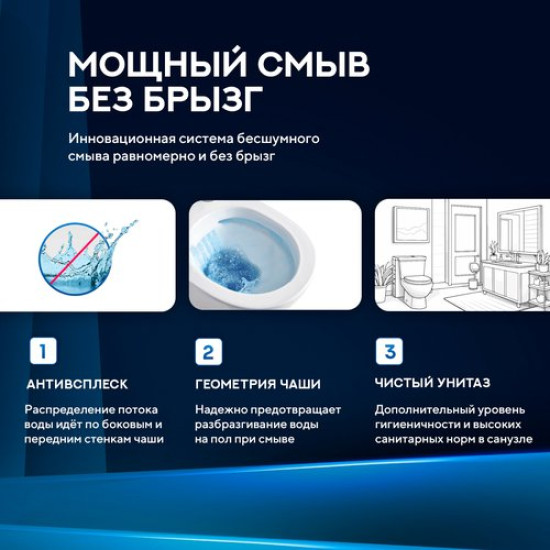 МОЩНЫЙ СМЫВ БЕЗ БРЫЗГ

Инновационная система бесшумного смыва равномерно и без брызг

1

АНТИВСПЛЕСК

Распределение потока воды идёт по боковым и передним стенкам чаши

2

ГЕОМЕТРИЯ ЧАШИ

Надежно предотвращает разбразгивание воды на пол при смыве

3

ЧИСТЫЙ УНИТАЗ

Дополнительный уровень гигиеничности и высоких санитарных норм в санузле