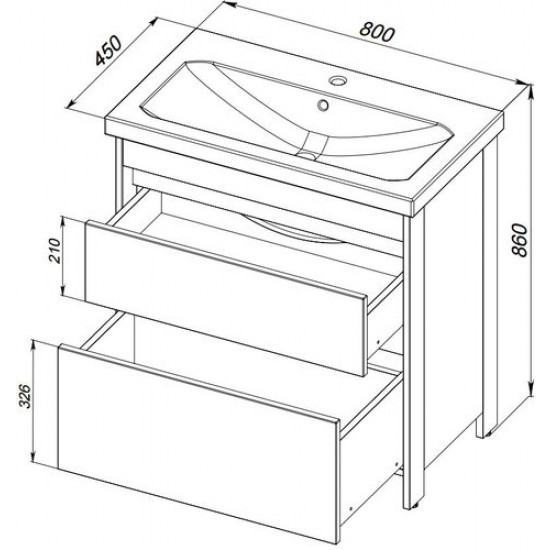 450
800
860
210
326