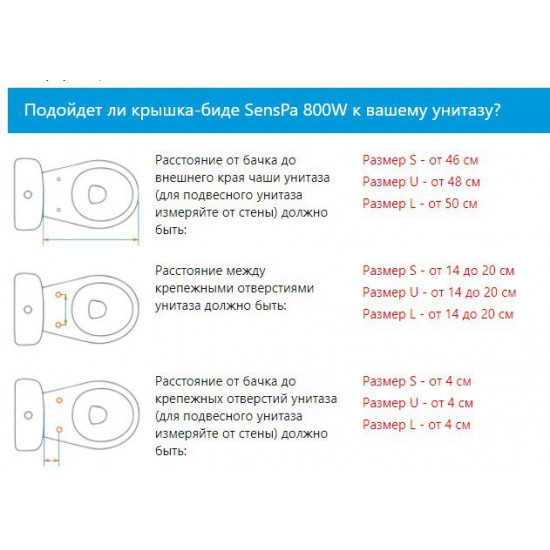 Подойдет ли крышка-биде SensPa 800W к вашему унитазу?

Расстояние от бачка до внешнего края чаши унитаза (для подвесного унитаза измеряйте от стены) должно быть:

Размер S - от 46 см
Размер U - от 48 см
Размер L - от 50 см

Расстояние между крепежными отверстиями унитаза должно быть:

Размер S - от 14 до 20 см
Размер U - от 14 до 20 см
Размер L - от 14 до 20 см

Расстояние от бачка до крепежных отверстий унитаза (для подвесного унитаза измеряйте от стены) должно быть:

Размер S - от 4 см
Размер U - от 4 см
Размер L - от 4 см