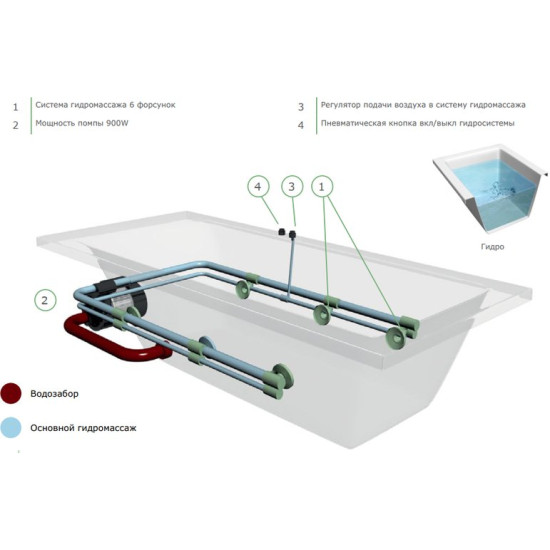 1 Система гидромассажа 6 форсунок
2 Мощность помпы 900W

3 Регулятор подачи воздуха в систему гидромассажа
4 Пневматическая кнопка вкл/выкл гидросистемы

4
3
1

Гидро

2

Водозабор

Основной гидромассаж