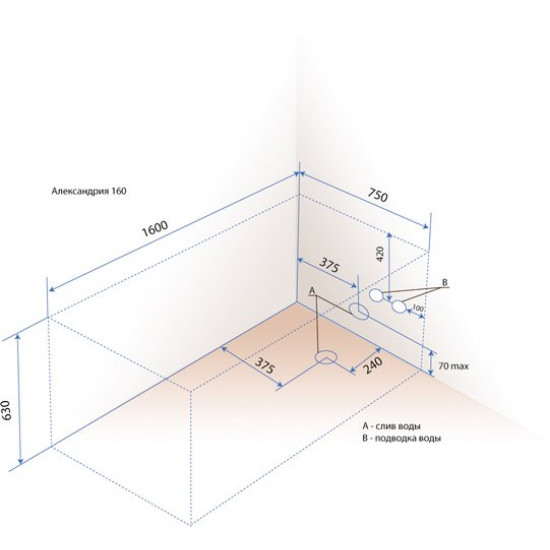 Александрия 160

1600

750

375

420

A

B

100

375

240

70 max

630

A - слив воды
B - подводка воды